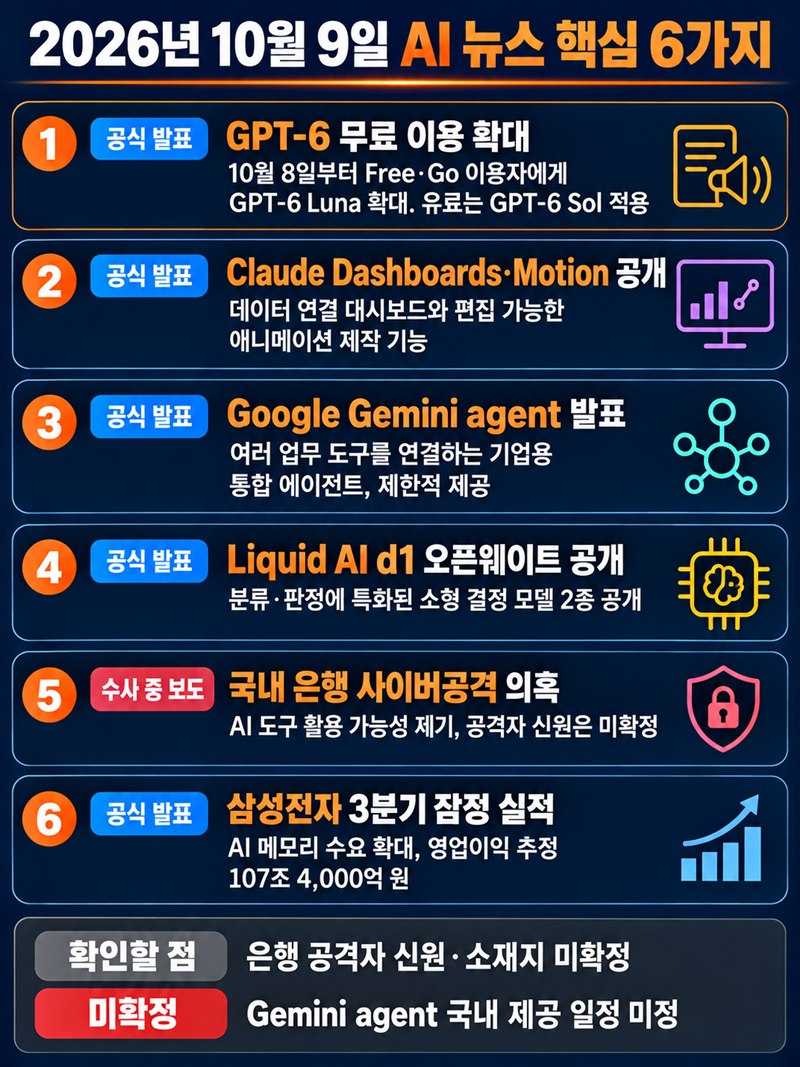 2026년 10월 9일 AI 뉴스 핵심 6가지

1
공식 발표
GPT-6 무료 이용 확대
10월 8일부터 Free·Go 이용자에게 GPT-6 Luna 확대. 유료는 GPT-6 Sol 적용

2
공식 발표
Claude Dashboards·Motion 공개
데이터 연결 대시보드와 편집 가능한 애니메이션 제작 기능

3
공식 발표
Google Gemini agent 발표
여러 업무 도구를 연결하는 기업용 통합 에이전트, 제한적 제공

4
공식 발표
Liquid AI d1 오픈웨이트 공개
분류·판정에 특화된 소형 결정 모델 2종 공개

5
수사 중 보도
국내 은행 사이버공격 의혹
AI 도구 활용 가능성 제기, 공격자 신원은 미확정

6
공식 발표
삼성전자 3분기 잠정 실적
AI 메모리 수요 확대, 영업이익 추정 107조 4,000억 원

확인할 점 은행 공격자 신원·소재지 미확정
미확정 Gemini agent 국내 제공 일정 미정